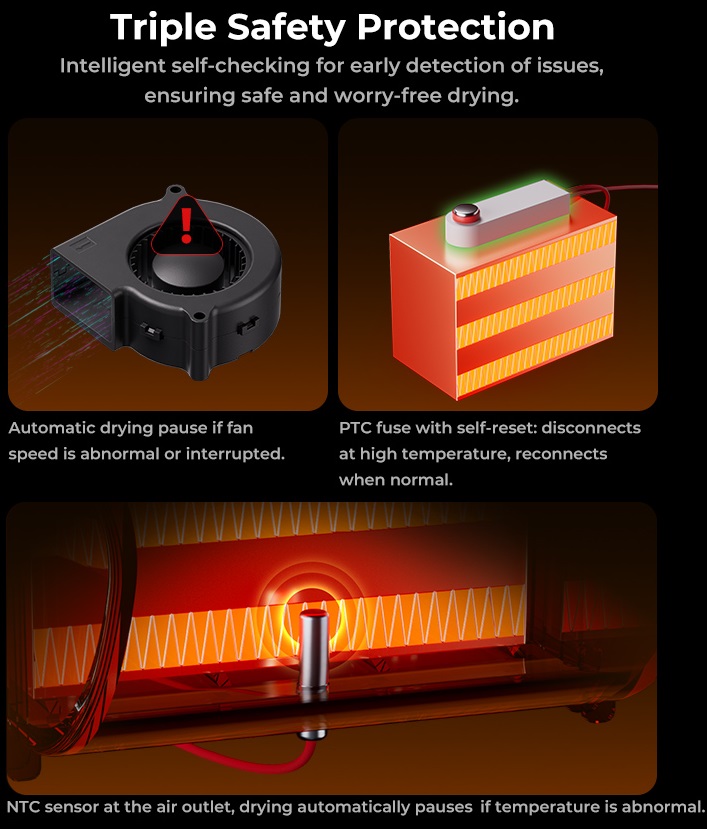 Triple Safety Protection

Intelligent self-checking for early detection of issues, ensuring safe and worry-free drying.

Automatic drying pause if fan speed is abnormal or interrupted.

PTC fuse with self-reset: disconnects at high temperature, reconnects when normal.

NTC sensor at the air outlet, drying automatically pauses if temperature is abnormal.