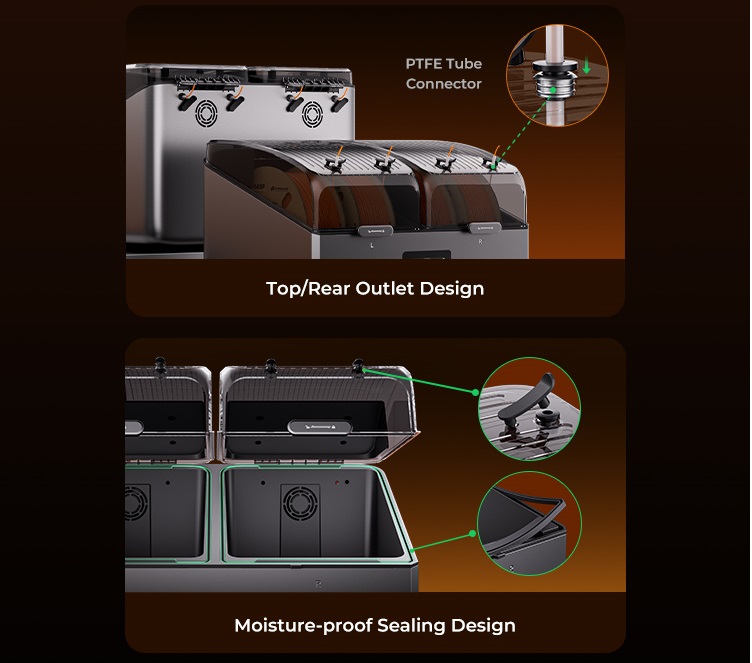 PTFE Tube Connector

L

R

Top/Rear Outlet Design

R

Moisture-proof Sealing Design